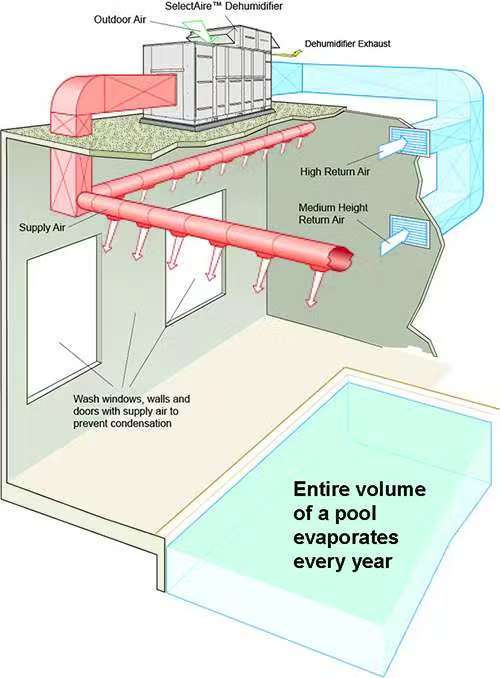 SelectAire™ Dehumidifier

Outdoor Air

Dehumidifier Exhaust

High Return Air

Medium Height Return Air

Supply Air

Wash windows, walls and doors with supply air to prevent condensation

Entire volume of a pool evaporates every year